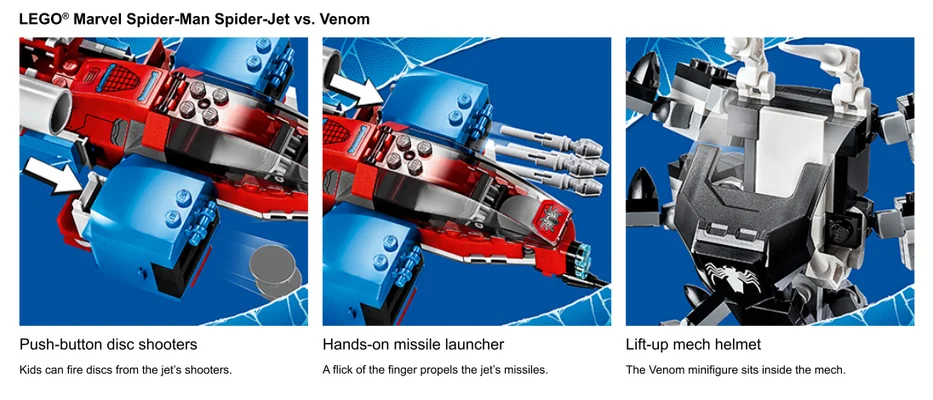 LEGO® Marvel Spider-Man Spider-Jet vs. Venom

Push-button disc shooters

Kids can fire discs from the jet's shooters.

Hands-on missile launcher

A flick of the finger propels the jet's missiles.

Lift-up mech helmet

The Venom minifigure sits inside the mech.